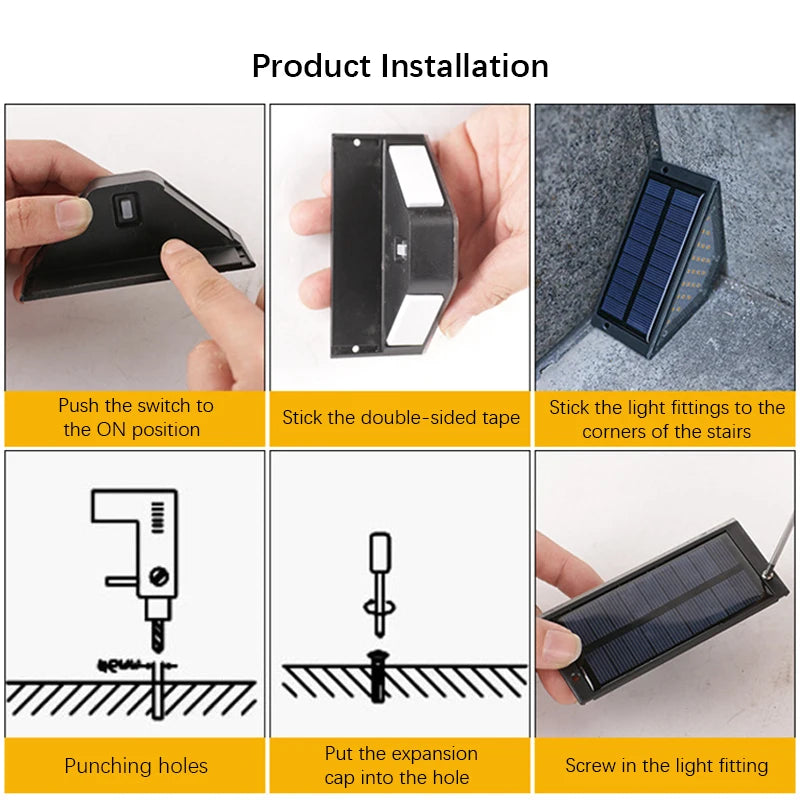 Product Installation

Push the switch to the ON position

Stick the double-sided tape

Stick the light fittings to the corners of the stairs

Punching holes

Put the expansion cap into the hole

Screw in the light fitting