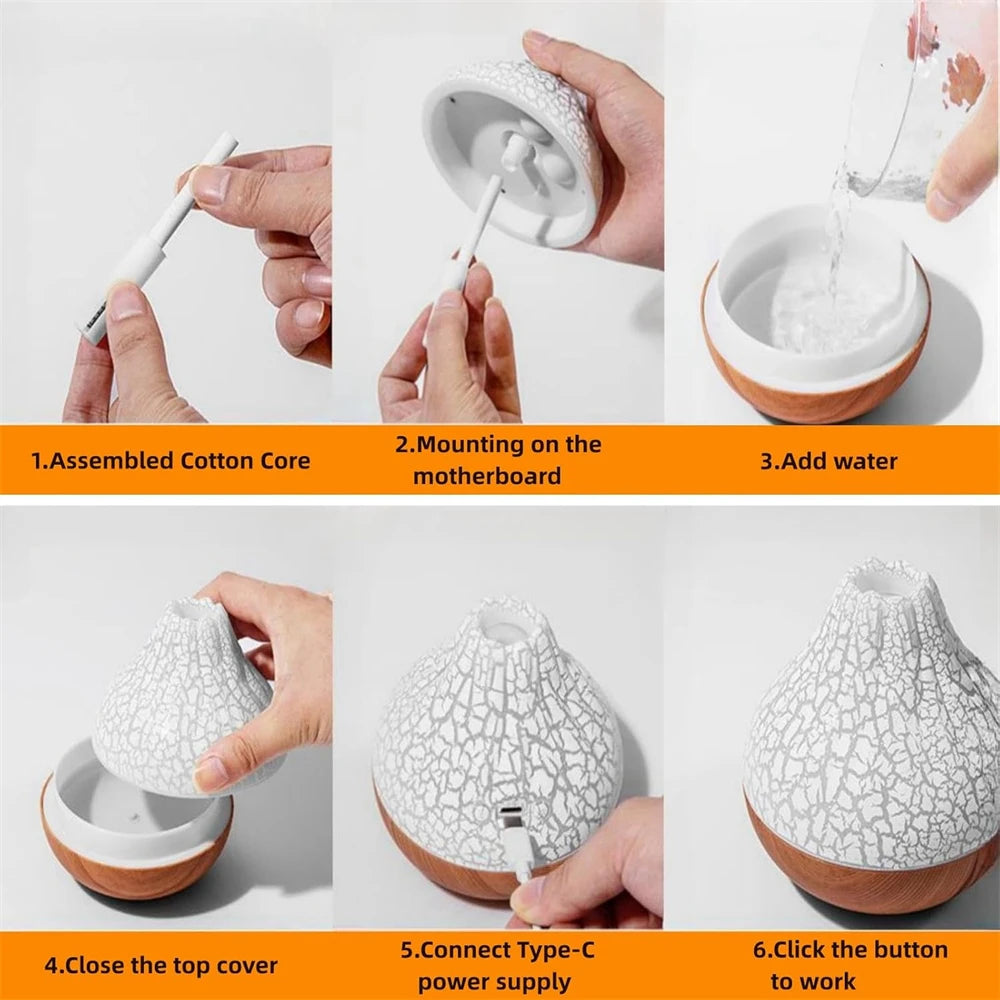 1.Assembled Cotton Core

2.Mounting on the motherboard

3.Add water

4.Close the top cover

5.Connect Type-C power supply

6.Click the button to work